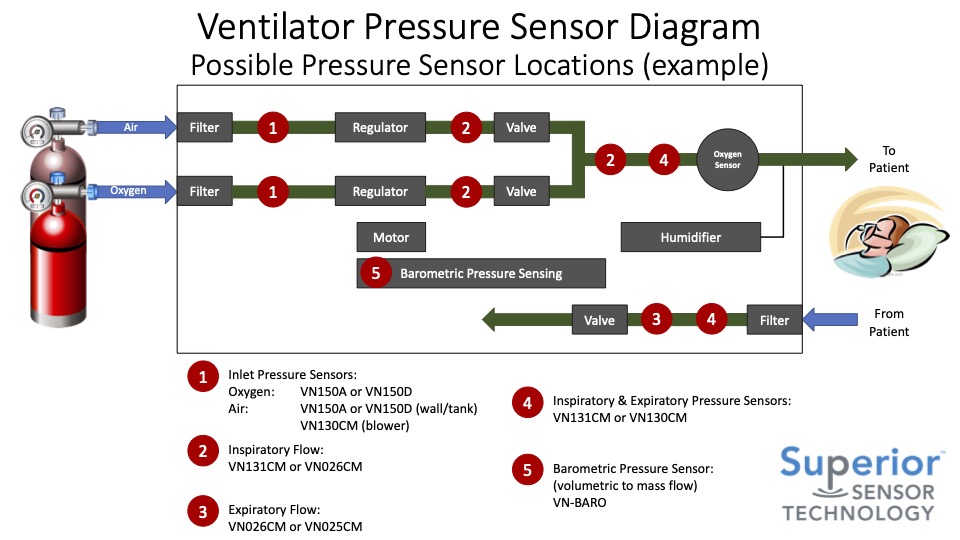 Ventilator Pressure Sensor Diagram
Possible Pressure Sensor Locations (example)

Air
Filter 1 Regulator 2 Valve

Oxygen
Filter 1 Regulator 2 Valve

2 4 Oxygen Sensor

To Patient

Motor

Humidifier

5 Barometric Pressure Sensing

Valve 3 4 Filter

From Patient

1 Inlet Pressure Sensors:
Oxygen: VN150A or VN150D
Air: VN150A or VN150D (wall/tank)
VN130CM (blower)

2 Inspiratory Flow:
VN131CM or VN026CM

3 Expiratory Flow:
VN026CM or VN025CM

4 Inspiratory & Expiratory Pressure Sensors:
VN131CM or VN130CM

5 Barometric Pressure Sensor:
(volumetric to mass flow)
VN-BARO

Superior
SENSOR
TECHNOLOGY