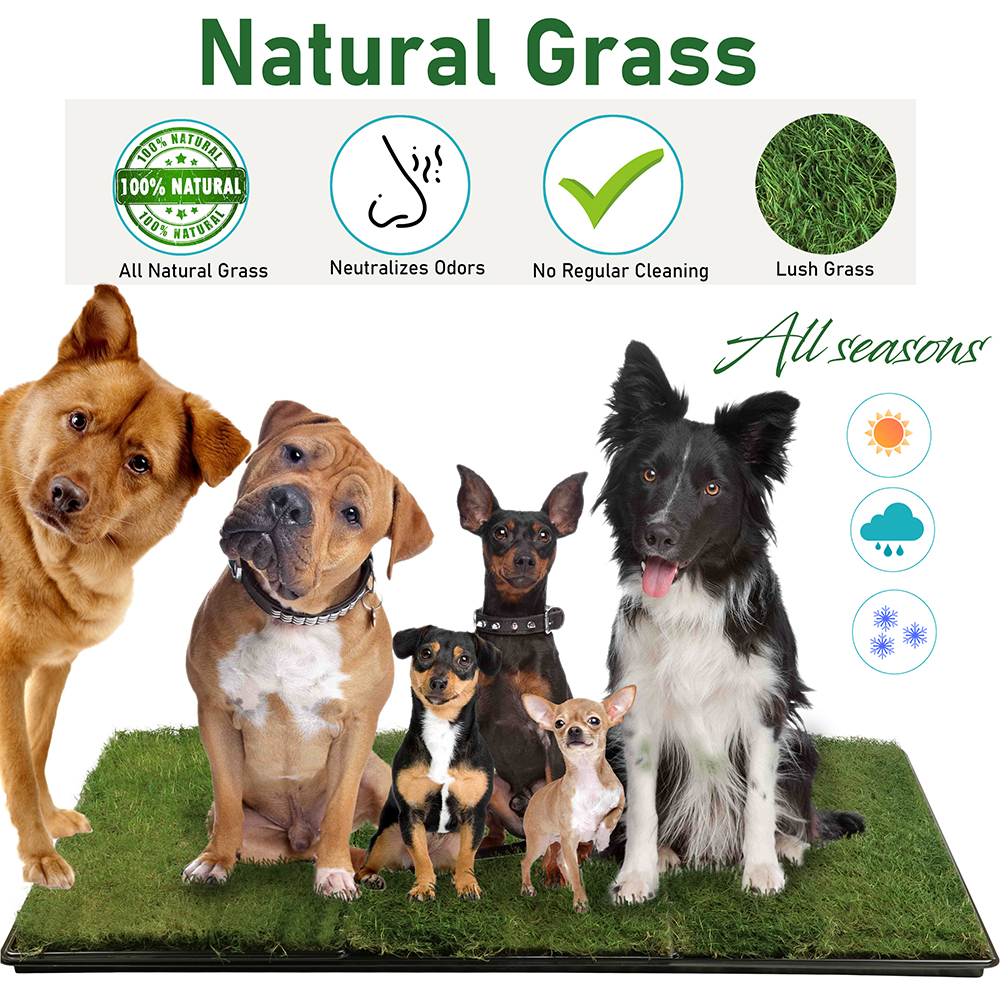 Natural Grass

100% NATURAL
100% NATURAL
100% NATURAL

All Natural Grass

Neutralizes Odors

No Regular Cleaning

Lush Grass

All seasons