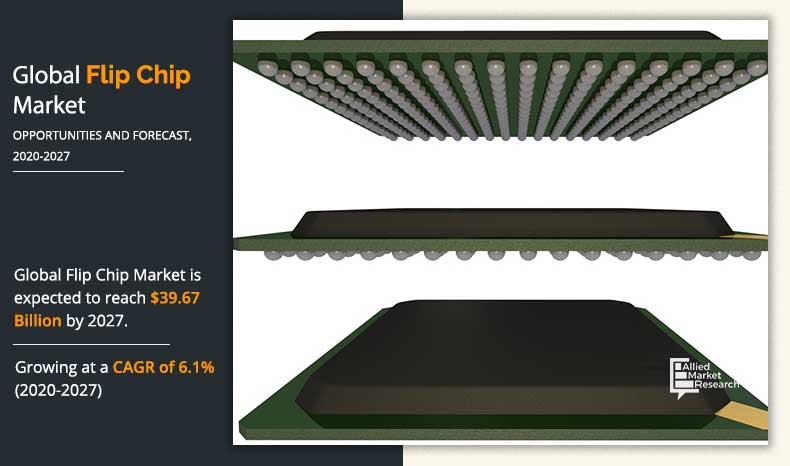 Global Flip Chip Market

OPPORTUNITIES AND FORECAST, 2020-2027

Global Flip Chip Market is expected to reach $39.67 Billion by 2027.

Growing at a CAGR of 6.1% (2020-2027)

Allied Market Research