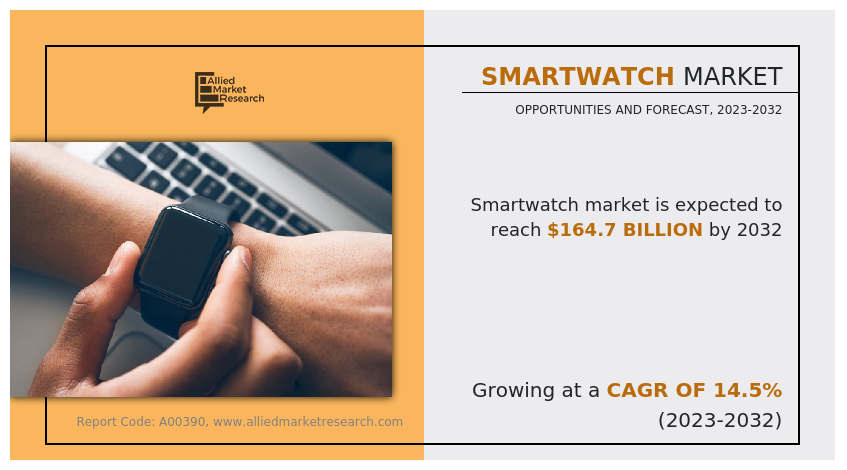 Allied Market Research

SMARTWATCH MARKET

OPPORTUNITIES AND FORECAST, 2023-2032

Smartwatch market is expected to reach $164.7 BILLION by 2032

Growing at a CAGR OF 14.5% (2023-2032)

Report Code: A00390, www.alliedmarketresearch.com