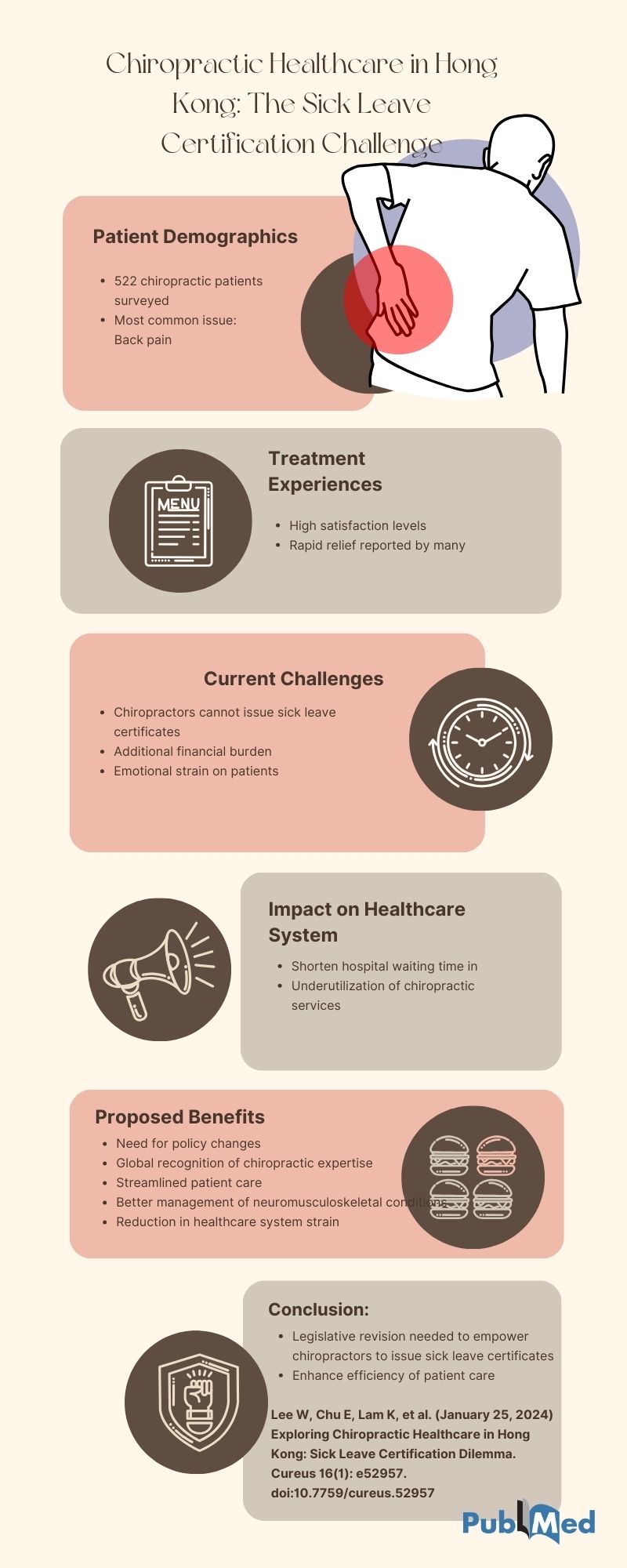 Chiropractic Healthcare in Hong Kong: The Sick Leave Certification Challenge

Patient Demographics

- 522 chiropractic patients surveyed
- Most common issue: Back pain

Treatment Experiences

MENU

- High satisfaction levels
- Rapid relief reported by many

Current Challenges

- Chiropractors cannot issue sick leave certificates
- Additional financial burden
- Emotional strain on patients

Impact on Healthcare System

- Shorten hospital waiting time in
- Underutilization of chiropractic services

Proposed Benefits

- Need for policy changes
- Global recognition of chiropractic expertise
- Streamlined patient care
- Better management of neuromusculoskeletal conditions
- Reduction in healthcare system strain

Conclusion:

- Legislative revision needed to empower chiropractors to issue sick leave certificates
- Enhance efficiency of patient care

Lee W, Chu E, Lam K, et al. (January 25, 2024) Exploring Chiropractic Healthcare in Hong Kong: Sick Leave Certification Dilemma. Cureus 16(1): e52957. doi:10.7759/cureus.52957

PubMed