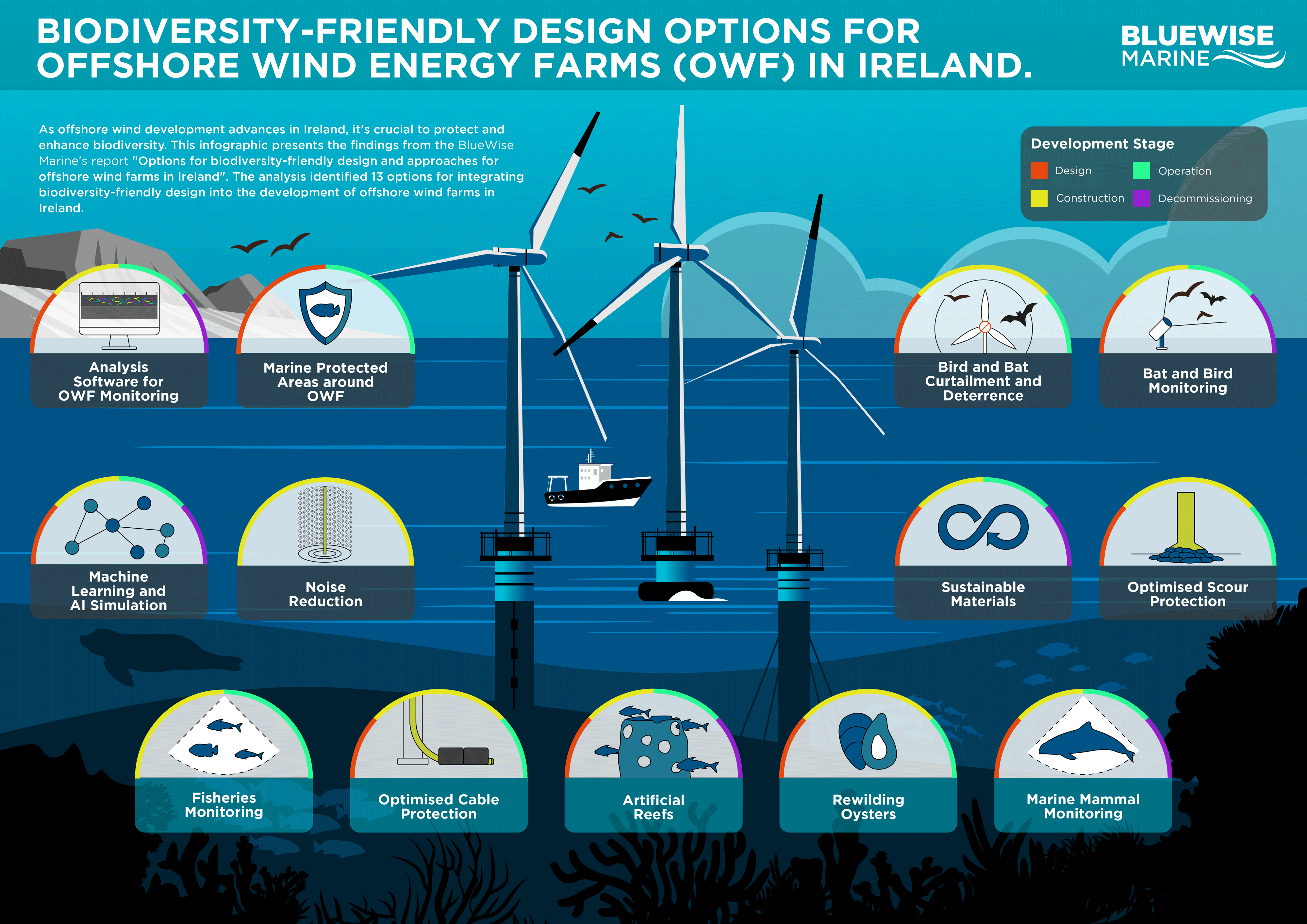 BIODIVERSITY-FRIENDLY DESIGN OPTIONS FOR OFFSHORE WIND ENERGY FARMS (OWF) IN IRELAND.

BLUEWISE MARINE

As offshore wind development advances in Ireland, it's crucial to protect and enhance biodiversity. This infographic presents the findings from the BlueWise Marine's report "Options for biodiversity-friendly design and approaches for offshore wind farms in Ireland". The analysis identified 13 options for integrating biodiversity-friendly design into the development of offshore wind farms in Ireland.

Development Stage
Design
Operation
Construction
Decommissioning

Analysis Software for OWF Monitoring

Marine Protected Areas around OWF

Bird and Bat Curtailment and Deterrence

Bat and Bird Monitoring

Machine Learning and AI Simulation

Noise Reduction

Sustainable Materials

Optimised Scour Protection

Fisheries Monitoring

Optimised Cable Protection

Artificial Reefs

Rewilding Oysters

Marine Mammal Monitoring