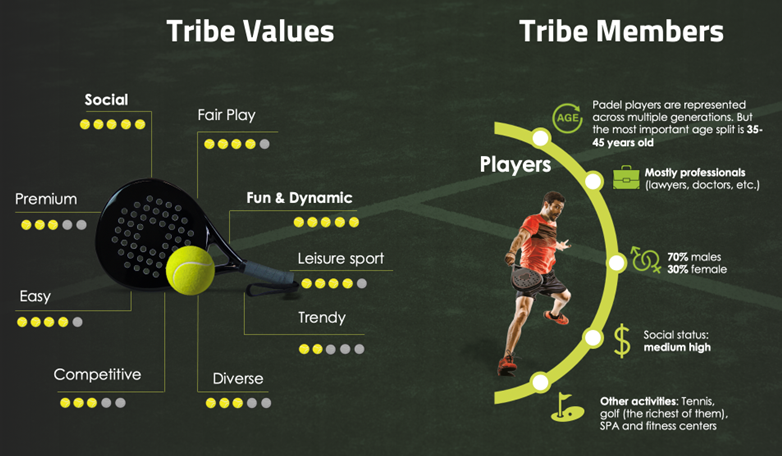 Tribe Values

Social

Fair Play

Premium

Fun & Dynamic

Leisure sport

Easy

Trendy

Competitive

Diverse

Tribe Members

Players

AGE

Padel players are represented across multiple generations. But the most important age split is 35-45 years old

Mostly professionals (lawyers, doctors, etc.)

70% males
30% female

Social status: medium high

Other activities: Tennis, golf (the richest of them), SPA and fitness centers