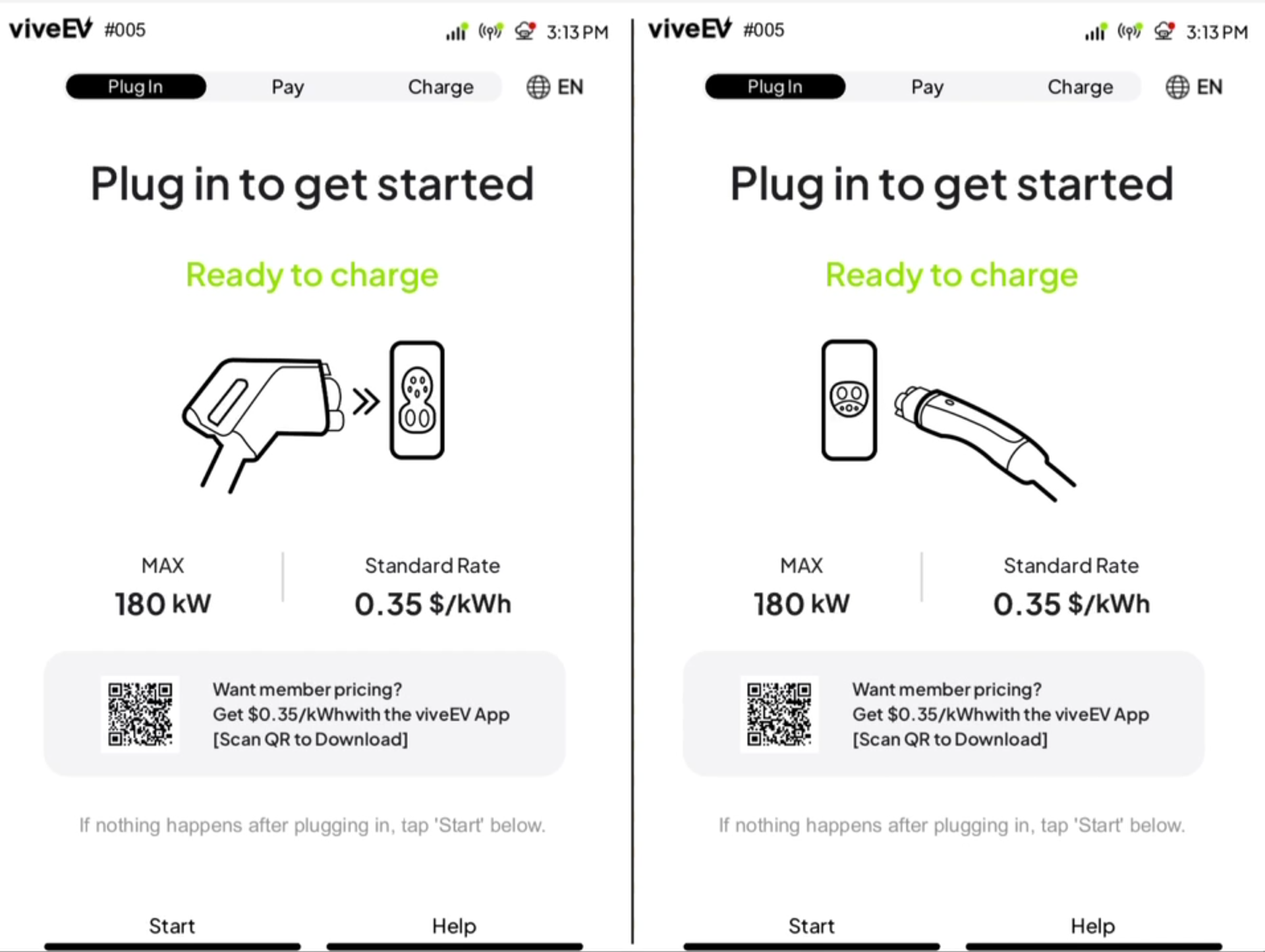 viveEV #005

3:13 PM

Plug In Pay Charge EN

Plug in to get started

Ready to charge

MAX
180 kW

Standard Rate
0.35 $/kWh

Want member pricing?
Get $0.35/kWhwith the viveEV App
[Scan QR to Download]

If nothing happens after plugging in, tap 'Start' below.

Start Help

viveEV #005

3:13 PM

Plug In Pay Charge EN

Plug in to get started

Ready to charge

MAX
180 kW

Standard Rate
0.35 $/kWh

Want member pricing?
Get $0.35/kWhwith the viveEV App
[Scan QR to Download]

If nothing happens after plugging in, tap 'Start' below.

Start Help