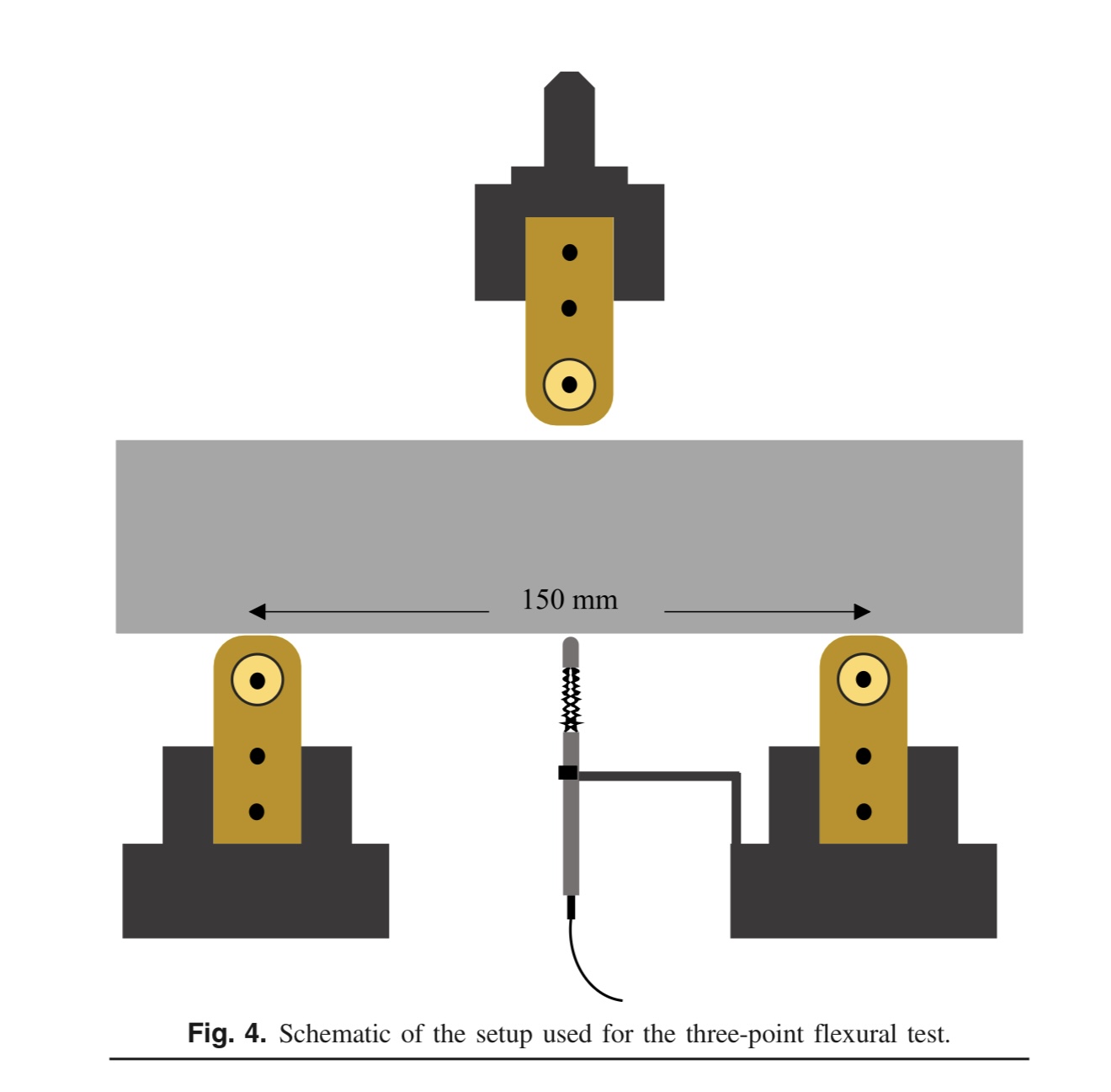 150 mm

Fig. 4. Schematic of the setup used for the three-point flexural test.