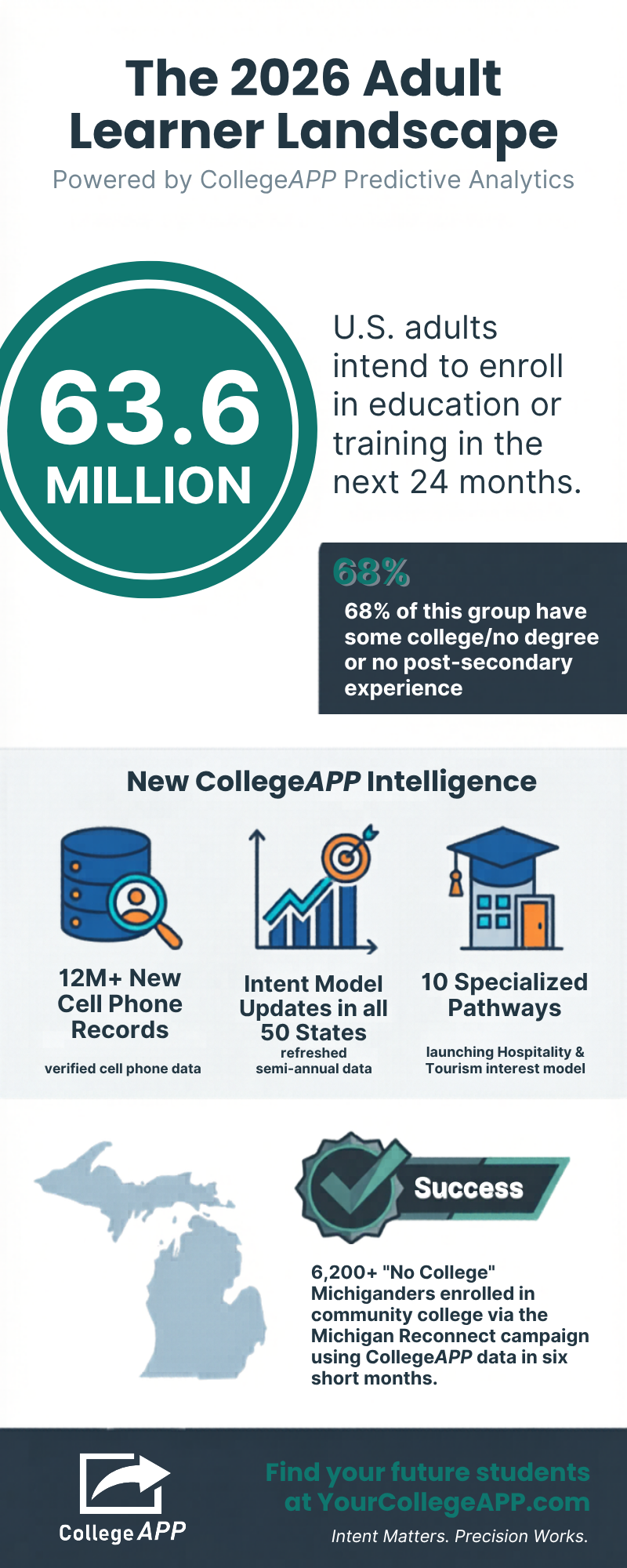 The 2026 Adult Learner Landscape
Powered by CollegeAPP Predictive Analytics

63.6 MILLION

U.S. adults intend to enroll in education or training in the next 24 months.

68%
68% of this group have some college/no degree or no post-secondary experience

New CollegeAPP Intelligence

12M+ New Cell Phone Records
verified cell phone data

Intent Model Updates in all 50 States
refreshed semi-annual data

10 Specialized Pathways
launching Hospitality & Tourism interest model

Success

6,200+ "No College" Michiganders enrolled in community college via the Michigan Reconnect campaign using CollegeAPP data in six short months.

College APP

Find your future students at YourCollegeAPP.com
Intent Matters. Precision Works.