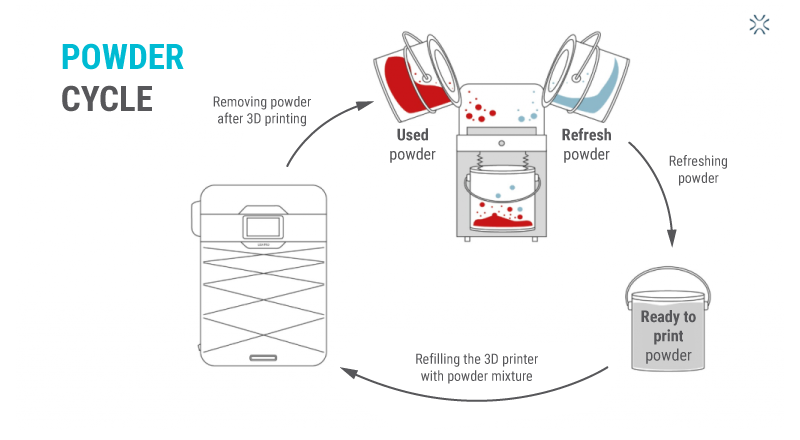 POWDER CYCLE

Removing powder after 3D printing

Used powder

Refresh powder

Refreshing powder

Ready to print powder

Refilling the 3D printer with powder mixture